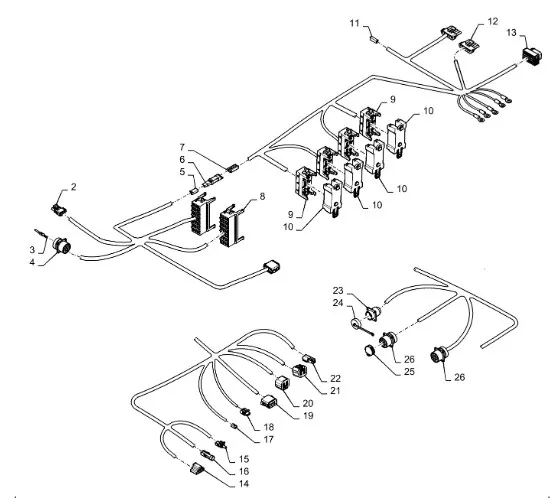 11
12
13
9
10
7
6
5
10
2
8
10
9
10
3
4
23
24
26
25
26
22
21
20
19
18
17
15
16
14